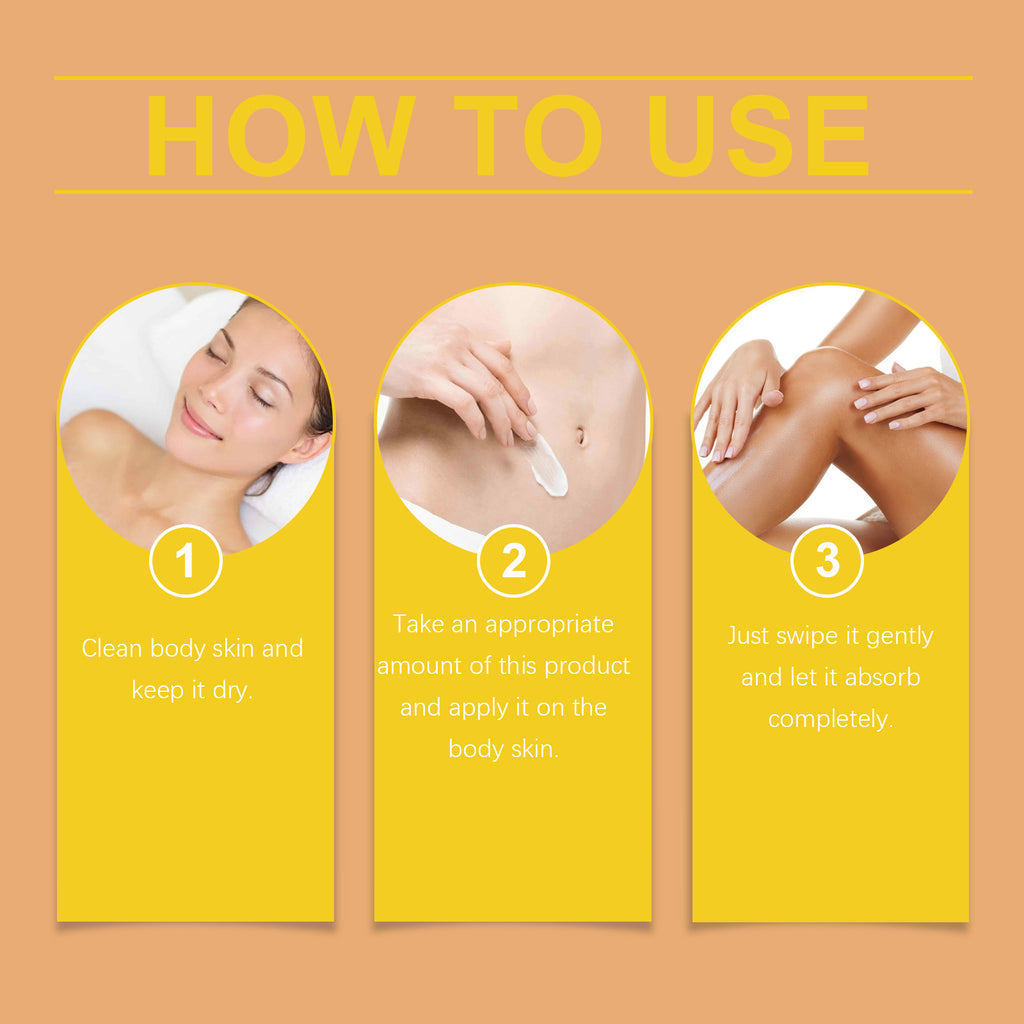 HOW TO USE

1

Clean body skin and keep it dry.

2

Take an appropriate amount of this product and apply it on the body skin.

3

Just swipe it gently and let it absorb completely.