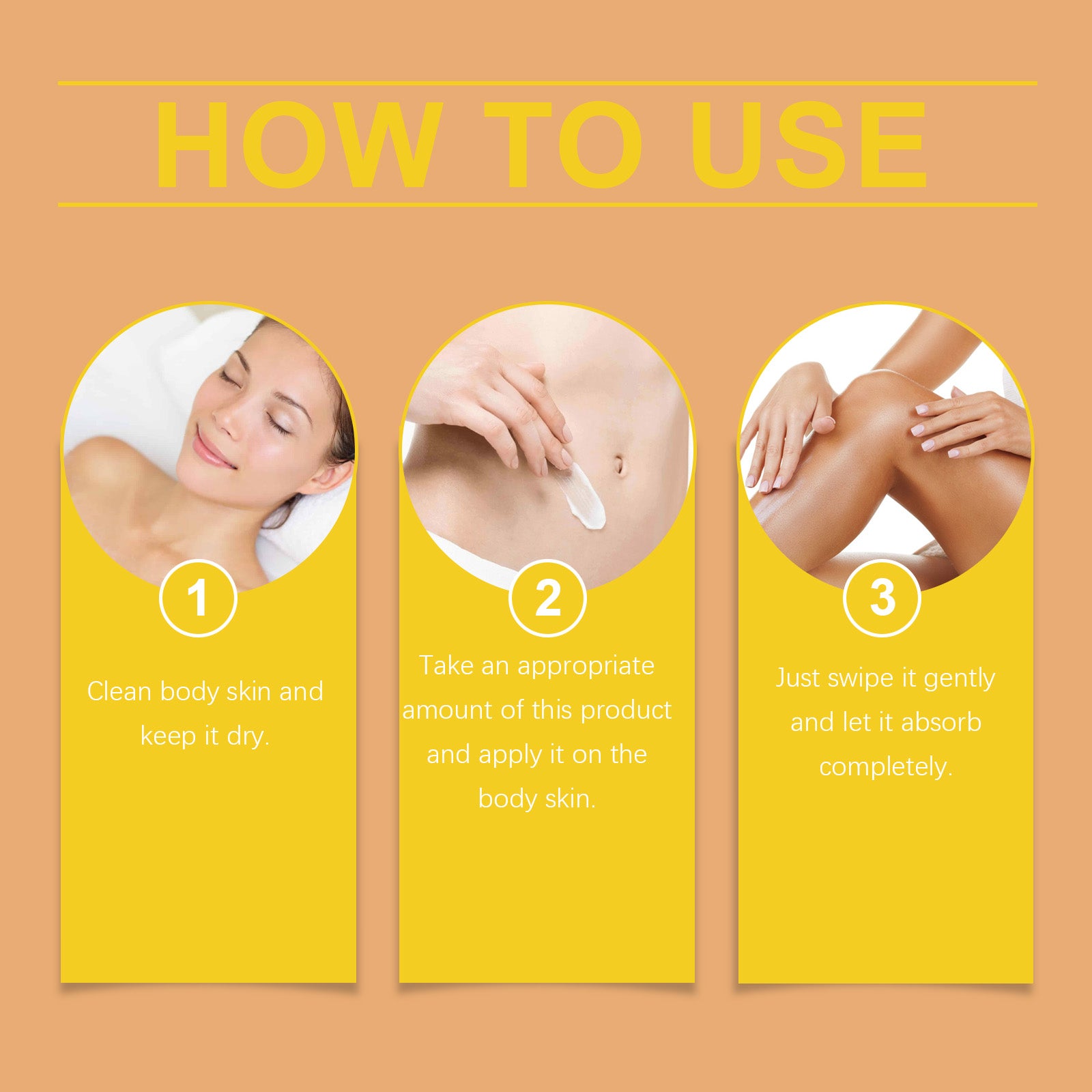 HOW TO USE

1

Clean body skin and keep it dry.

2

Take an appropriate amount of this product and apply it on the body skin.

3

Just swipe it gently and let it absorb completely.