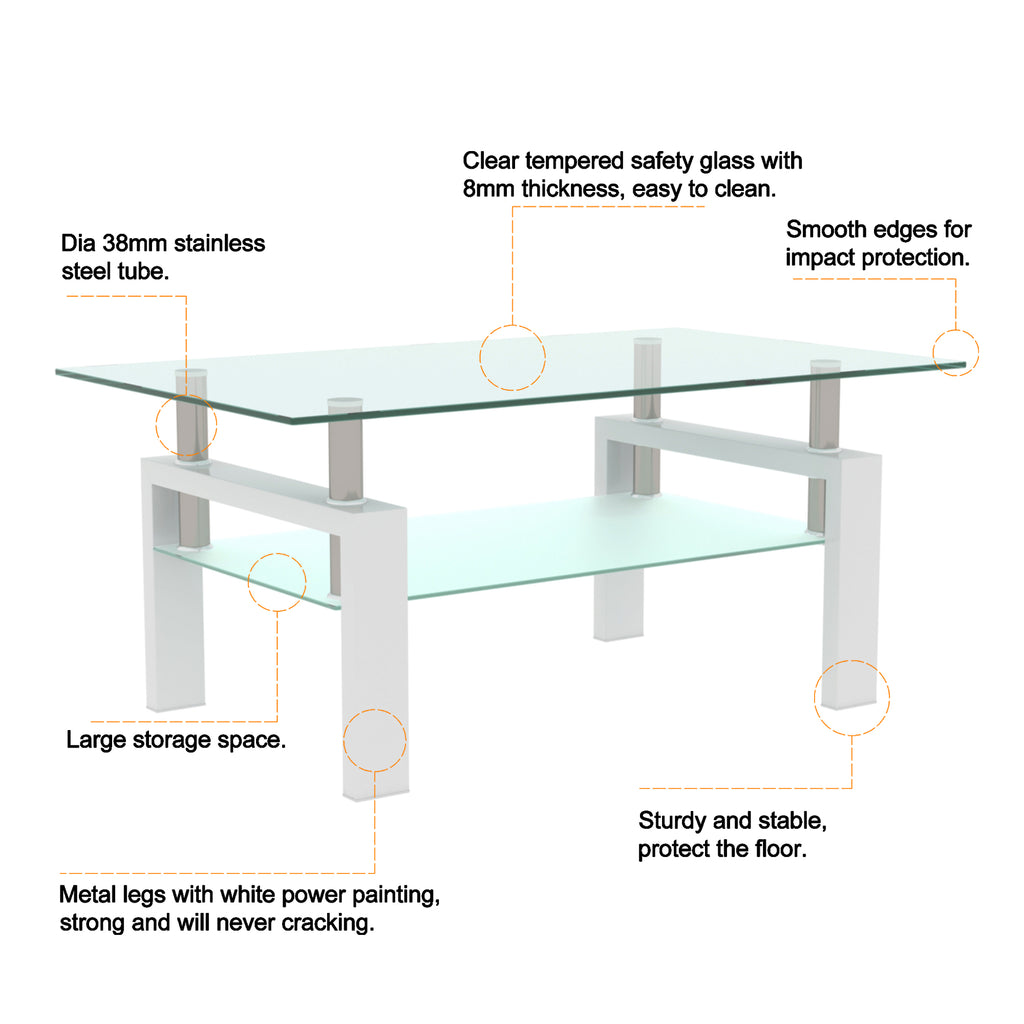 Clear tempered safety glass with 8mm thickness, easy to clean.

Dia 38mm stainless steel tube.

Smooth edges for impact protection.

Large storage space.

Sturdy and stable, protect the floor.

Metal legs with white power painting, strong and will never cracking.