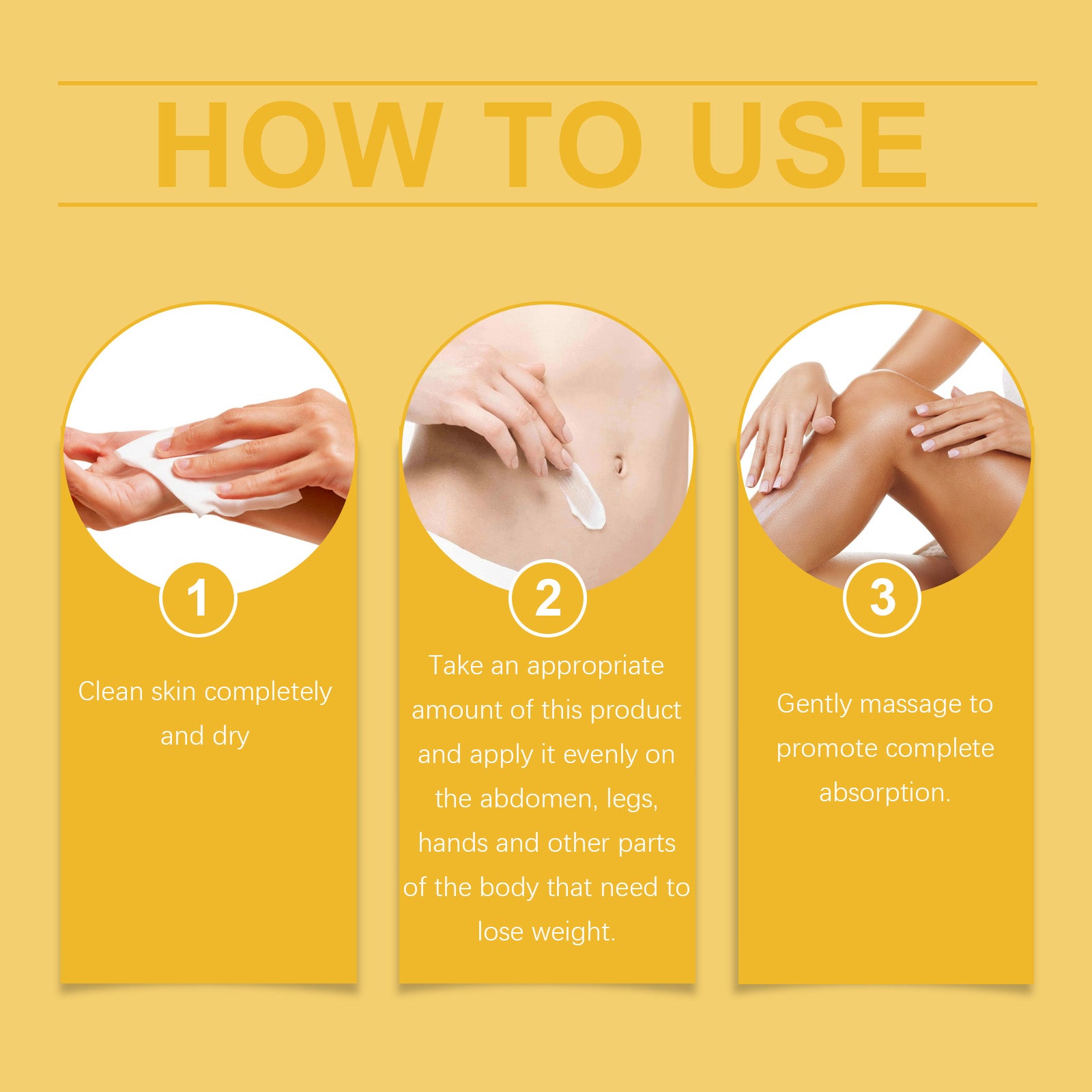 HOW TO USE

1

Clean skin completely and dry

2

Take an appropriate amount of this product and apply it evenly on the abdomen, legs, hands and other parts of the body that need to lose weight.

3

Gently massage to promote complete absorption.