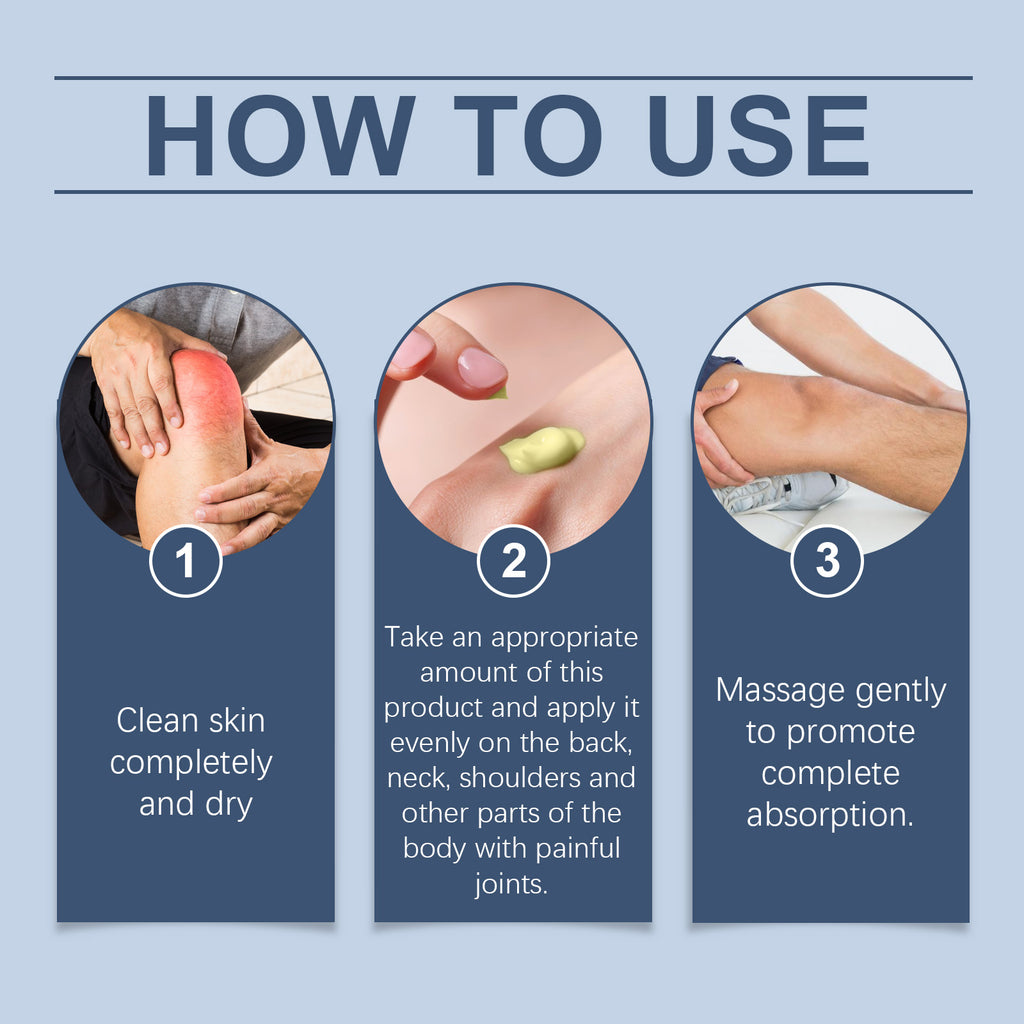 HOW TO USE

1

Clean skin completely and dry

2

Take an appropriate amount of this product and apply it evenly on the back, neck, shoulders and other parts of the body with painful joints.

3

Massage gently to promote complete absorption.