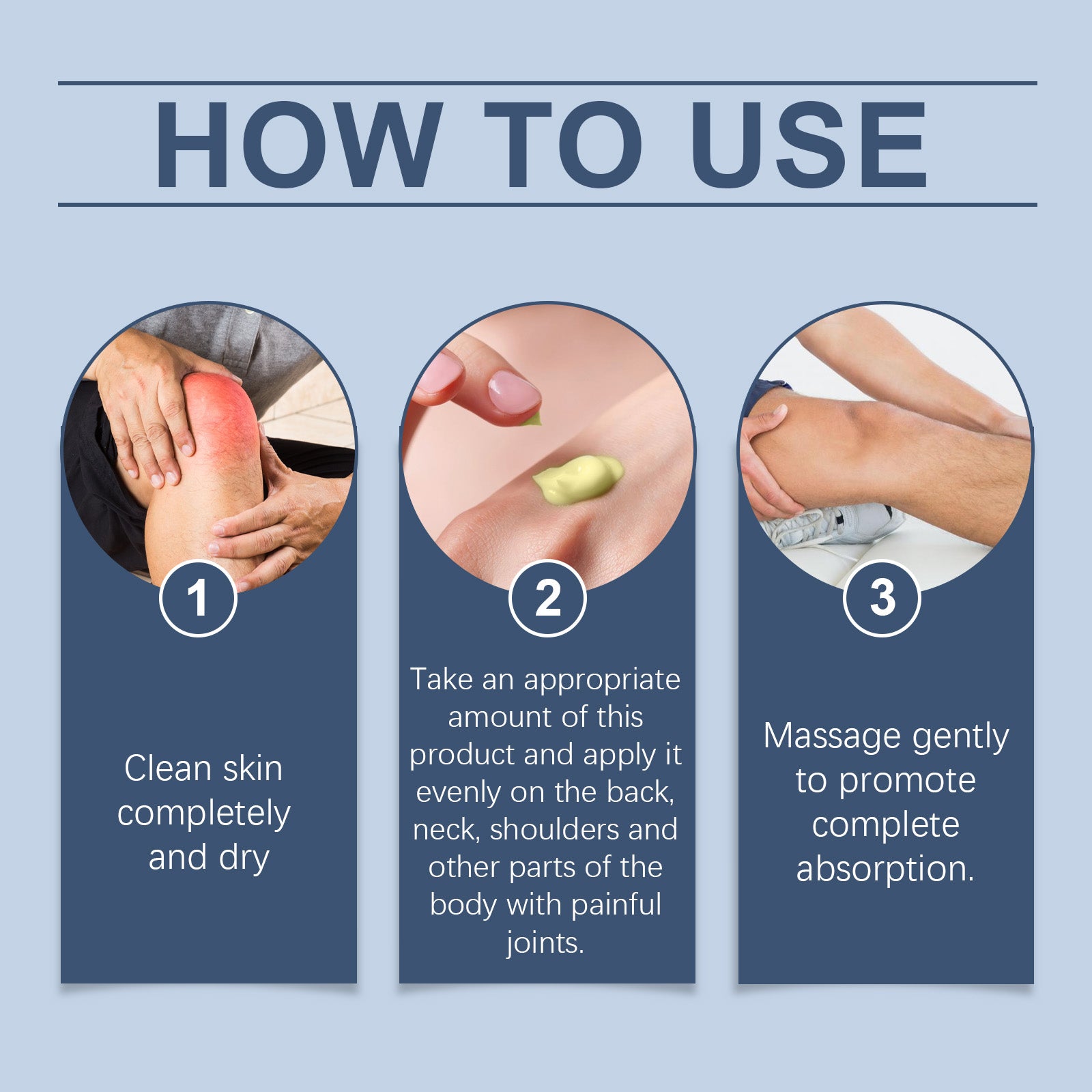 HOW TO USE

1

Clean skin completely and dry

2

Take an appropriate amount of this product and apply it evenly on the back, neck, shoulders and other parts of the body with painful joints.

3

Massage gently to promote complete absorption.