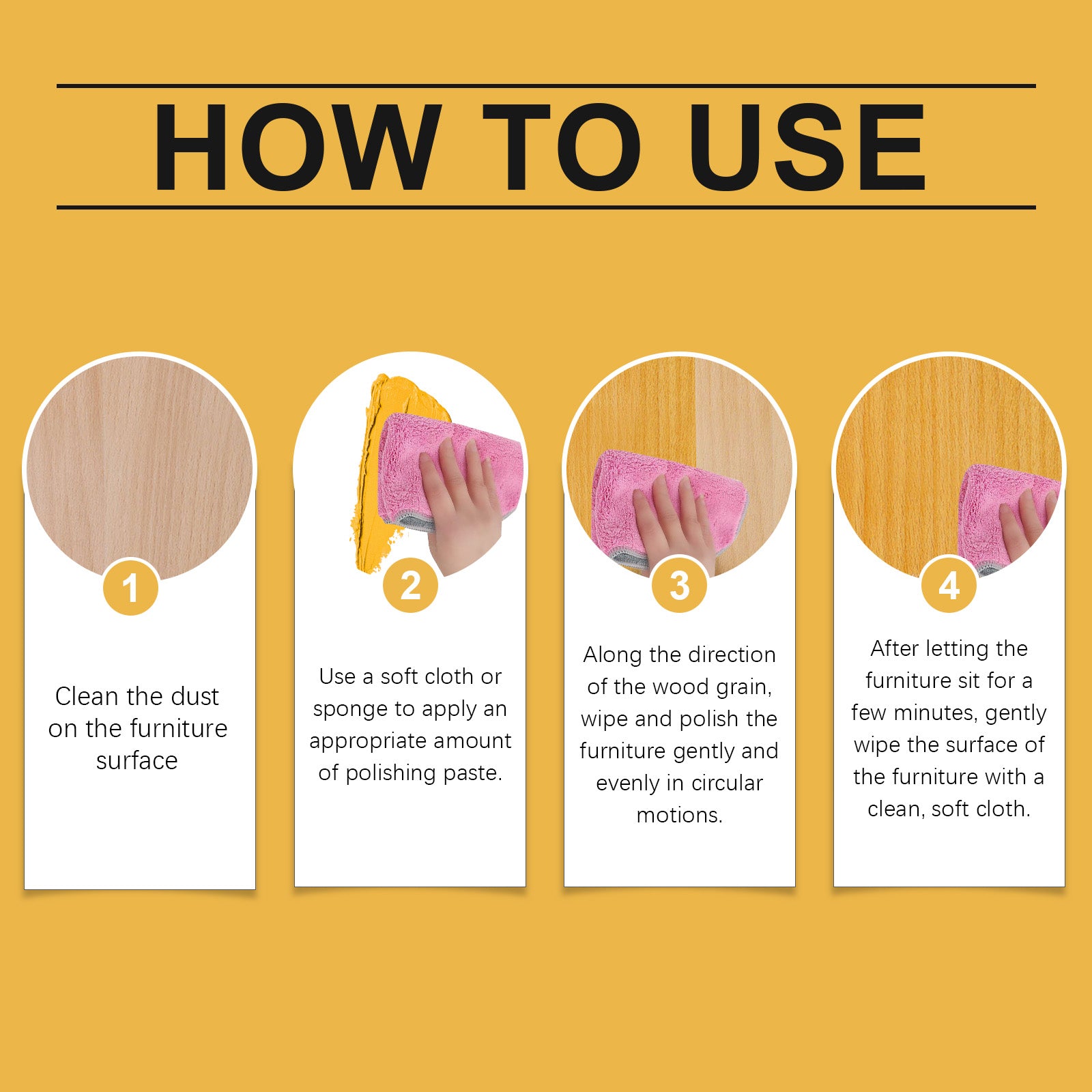 HOW TO USE

1

Clean the dust on the furniture surface

2

Use a soft cloth or sponge to apply an appropriate amount of polishing paste.

3

Along the direction of the wood grain, wipe and polish the furniture gently and evenly in circular motions.

4

After letting the furniture sit for a few minutes, gently wipe the surface of the furniture with a clean, soft cloth.