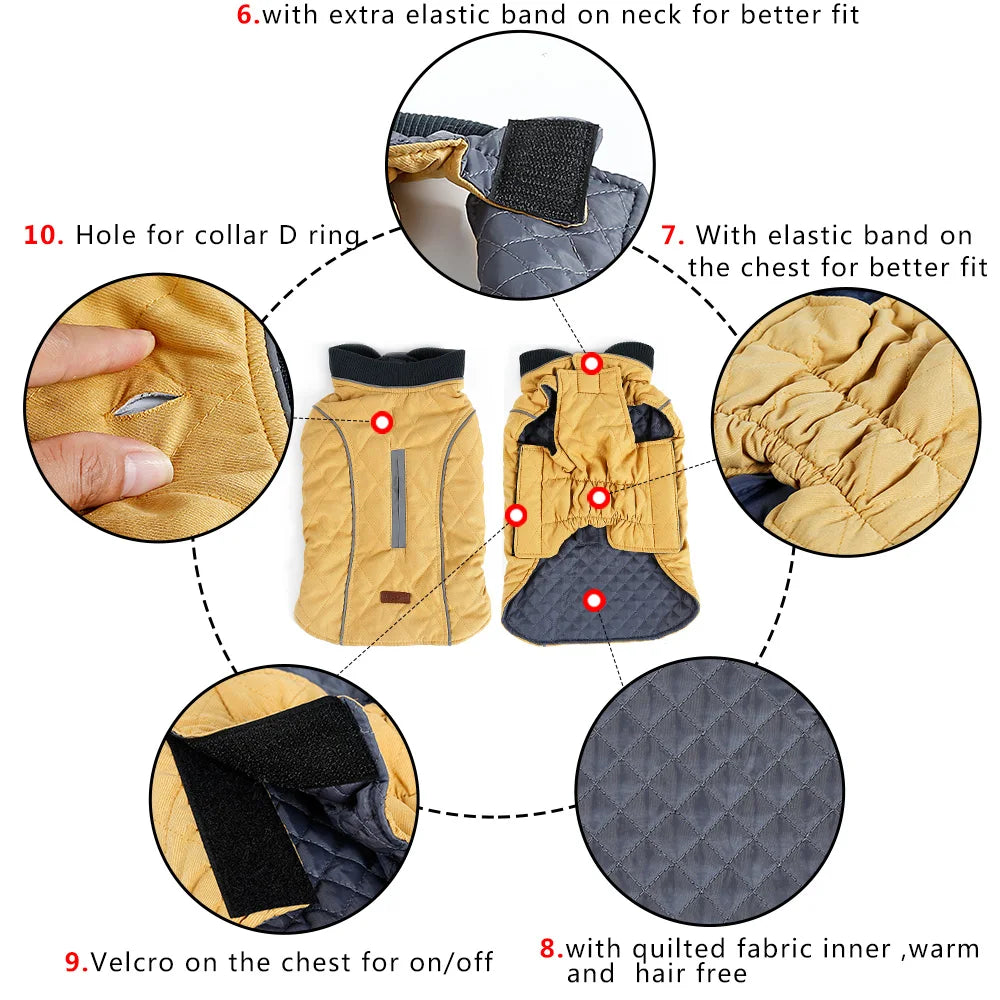 6.with extra elastic band on neck for better fit

10. Hole for collar D ring

7. With elastic band on the chest for better fit

9.Velcro on the chest for on/off

8.with quilted fabric inner ,warm and hair free